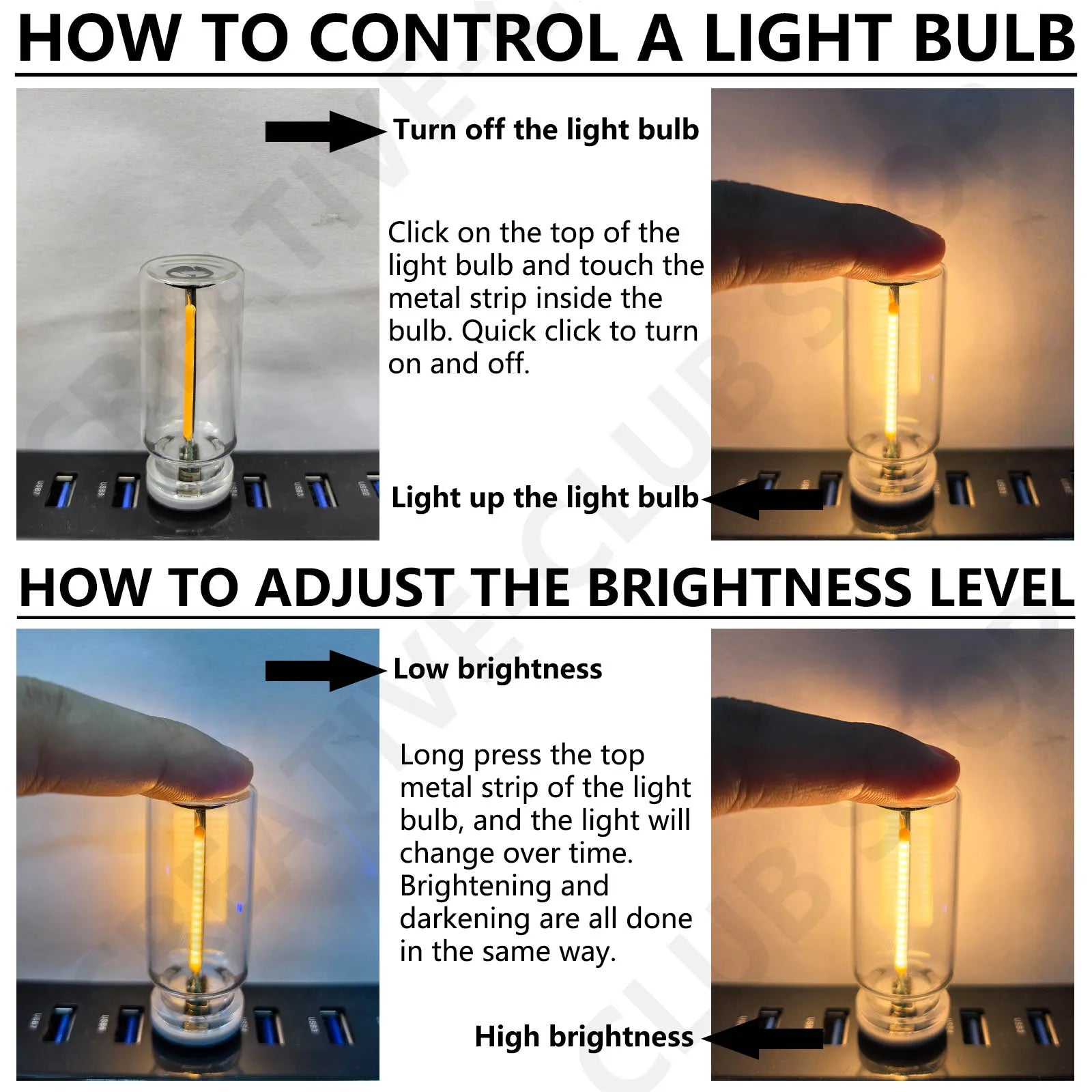 HOW TO CONTROL A LIGHT BULB

Turn off the light bulb

Click on the top of the light bulb and touch the metal strip inside the bulb. Quick click to turn on and off.

Light up the light bulb

HOW TO ADJUST THE BRIGHTNESS LEVEL

Low brightness

Long press the top metal strip of the light bulb, and the light will change over time. Brightening and darkening are all done in the same way.

High brightness